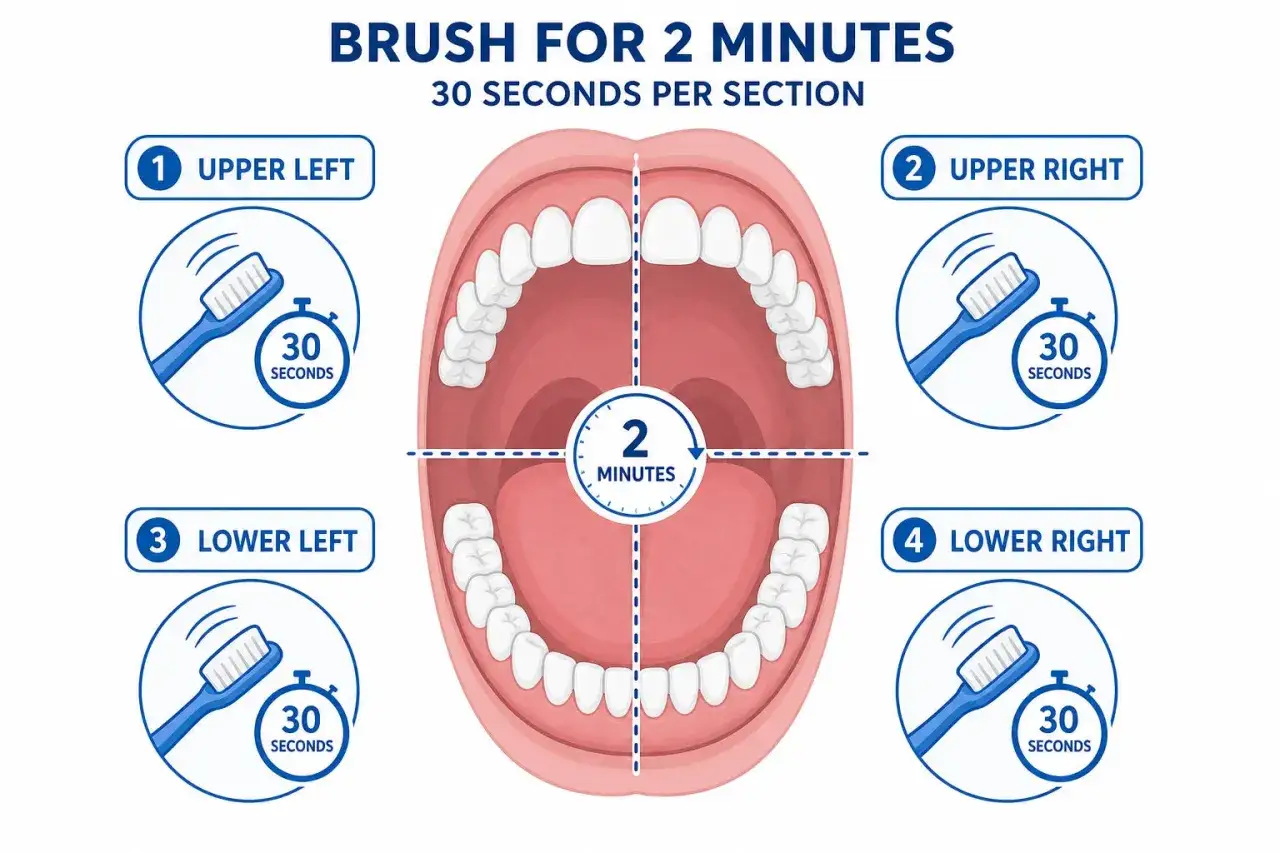 BRUSH FOR 2 MINUTES
30 SECONDS PER SECTION

1 UPPER LEFT

30 SECONDS

2 UPPER RIGHT

30 SECONDS

2 MINUTES

3 LOWER LEFT

30 SECONDS

4 LOWER RIGHT

30 SECONDS